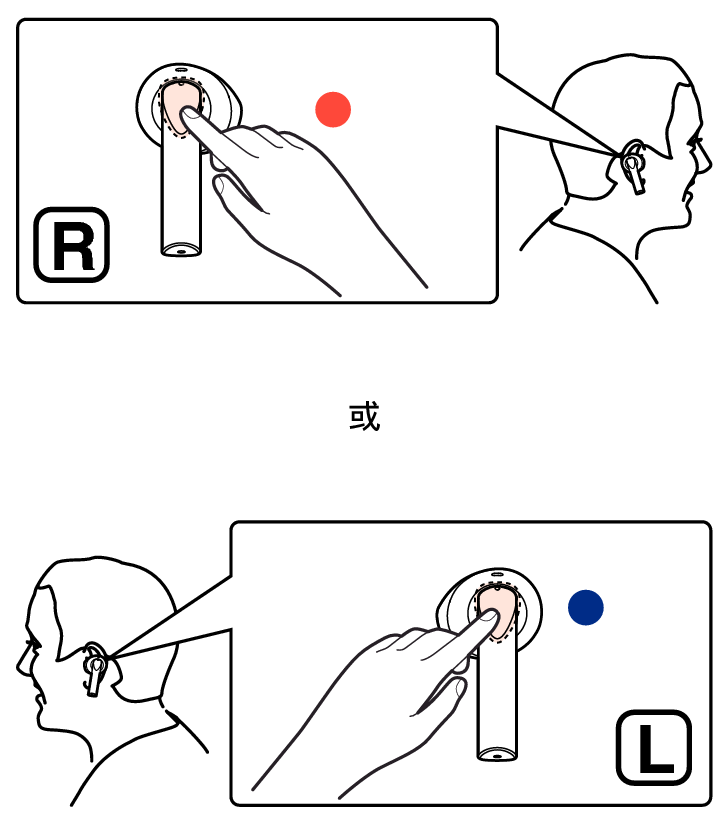 R

或

L